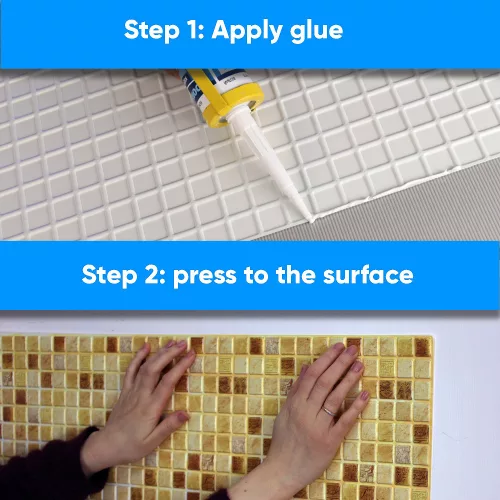 Step 1: Apply glue

Step 2: press to the surface