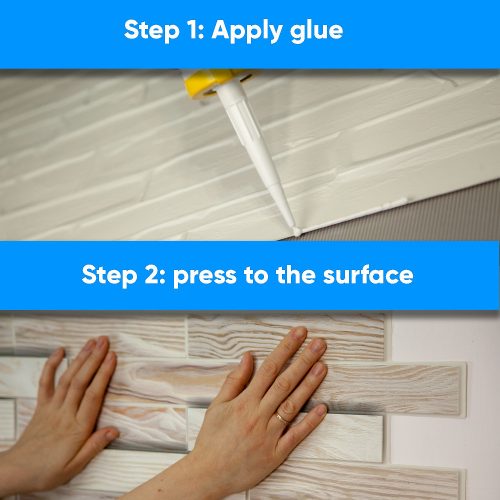 Step 1: Apply glue

Step 2: press to the surface