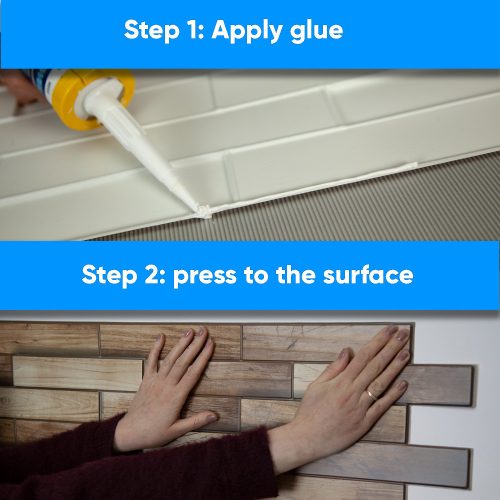 Step 1: Apply glue

Step 2: press to the surface