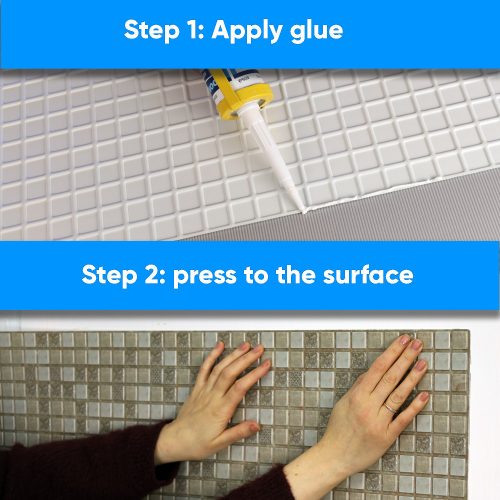 Step 1: Apply glue

Step 2: press to the surface