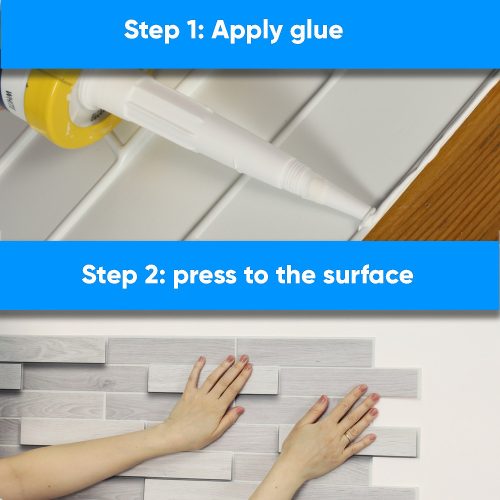 Step 1: Apply glue

Step 2: press to the surface