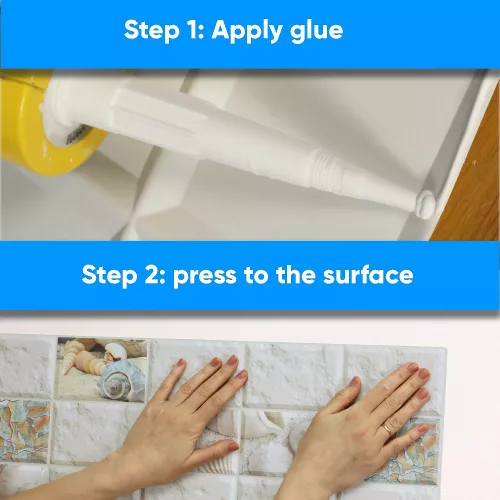 Step 1: Apply glue

Step 2: press to the surface