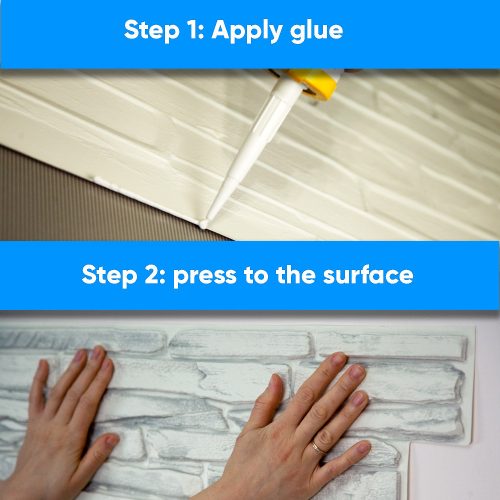 Step 1: Apply glue

Step 2: press to the surface