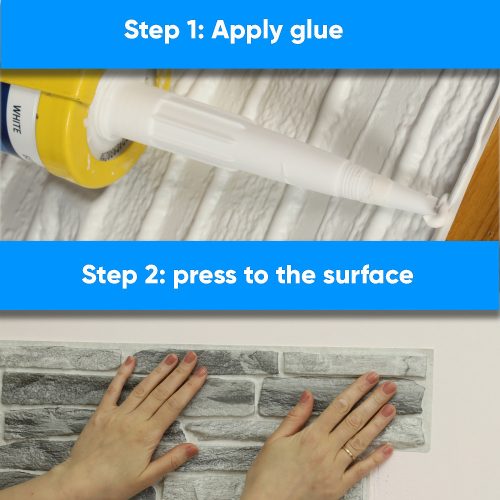 Step 1: Apply glue

WHITE

Step 2: press to the surface