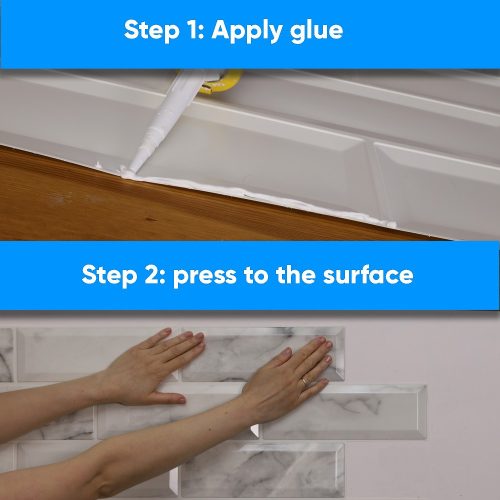 Step 1: Apply glue

Step 2: press to the surface