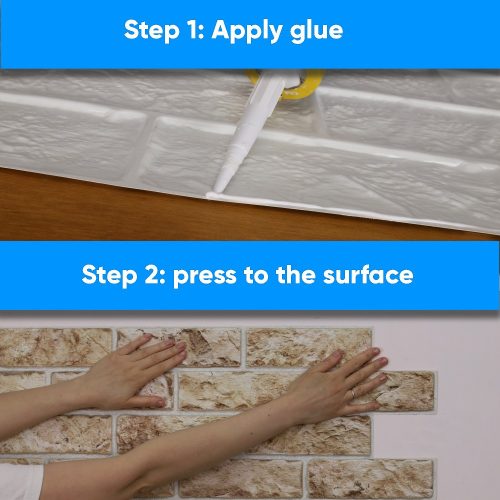 Step 1: Apply glue

Step 2: press to the surface