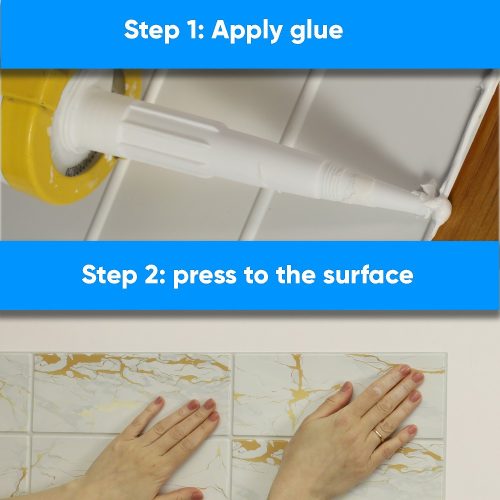 Step 1: Apply glue

Step 2: press to the surface