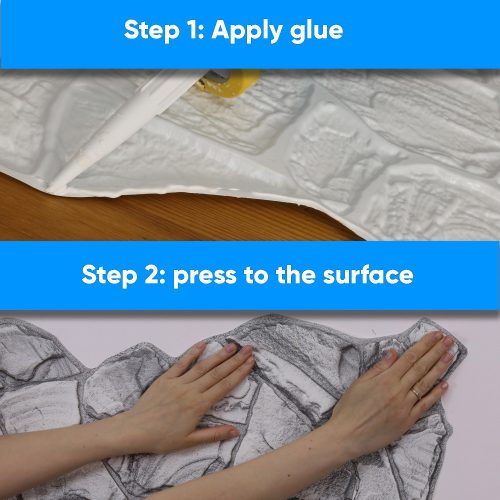 Step 1: Apply glue

Step 2: press to the surface